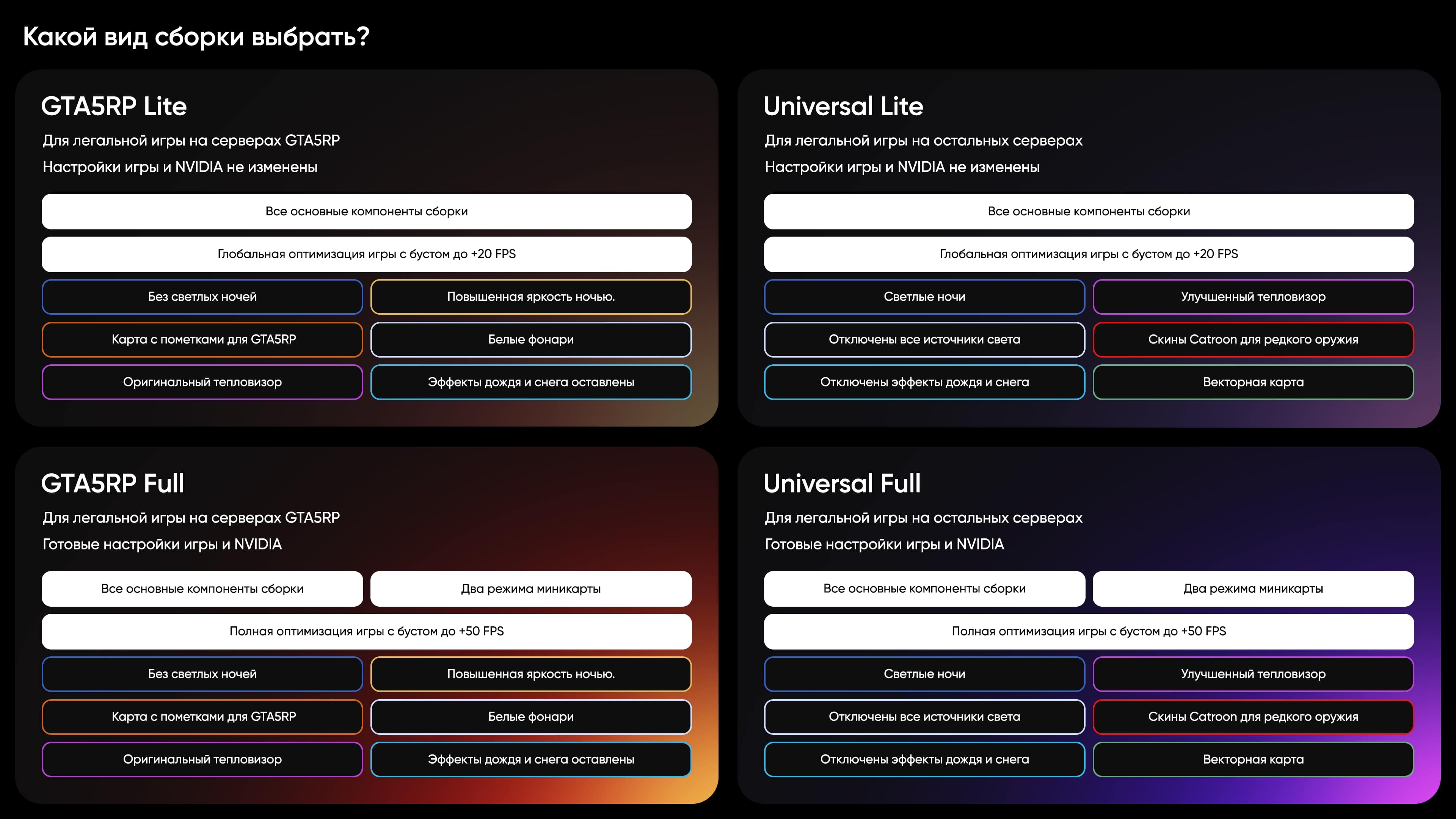 Какой вид сборки выбрать?

GTA5RP Lite

Для легальной игры на серверах GTA5RP

Настройки игры и NVIDIA не изменены

Все основные компоненты сборки

Глобальная оптимизация игры с бустом до +20 FPS

Без светлых ночей

Повышенная яркость ночью.

Карта с пометками для GTA5RP

Белые фонари

Оригинальный тепловизор

Эффекты дождя и снега оставлены

Universal Lite

Для легальной игры на остальных серверах

Настройки игры и NVIDIA не изменены

Все основные компоненты сборки

Глобальная оптимизация игры с бустом до +20 FPS

Светлые ночи

Улучшенный тепловизор

Отключены все источники света

Скины Catroon для редкого оружия

Отключены эффекты дождя и снега

Векторная карта

GTA5RP Full

Для легальной игры на серверах GTA5RP

Готовые настройки игры и NVIDIA

Все основные компоненты сборки

Два режима миникарты

Полная оптимизация игры с бустом до +50 FPS

Без светлых ночей

Повышенная яркость ночью.

Карта с пометками для GTA5RP

Белые фонари

Оригинальный тепловизор

Эффекты дождя и снега оставлены

Universal Full

Для легальной игры на остальных серверах

Готовые настройки игры и NVIDIA

Все основные компоненты сборки

Два режима миникарты

Полная оптимизация игры с бустом до +50 FPS

Светлые ночи

Улучшенный тепловизор

Отключены все источники света

Скины Catroon для редкого оружия

Отключены эффекты дождя и снега

Векторная карта